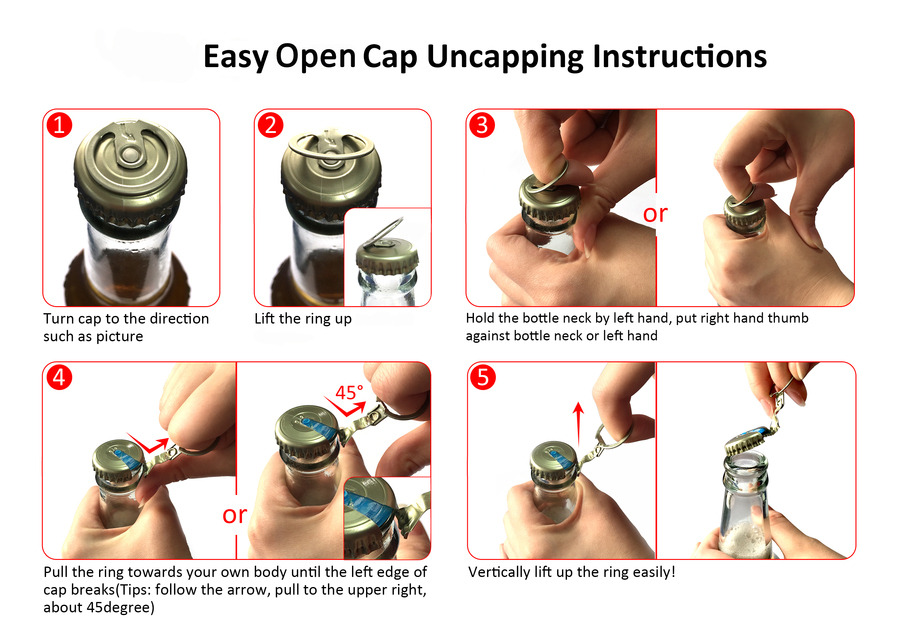 Easy Open Cap Uncapping Instructions

1

Turn cap to the direction such as picture

2

Lift the ring up

3

or

Hold the bottle neck by left hand, put right hand thumb against bottle neck or left hand

4

45°

or

Pull the ring towards your own body until the left edge of cap breaks(Tips: follow the arrow, pull to the upper right, about 45degree)

5

Vertically lift up the ring easily!